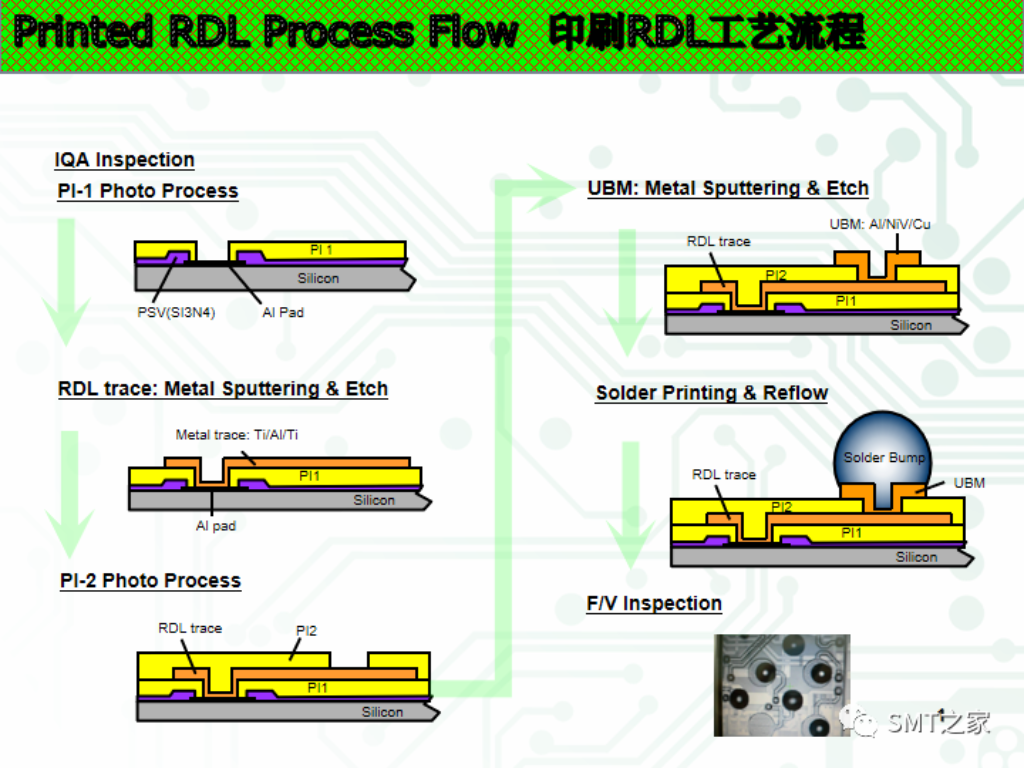 Printed RDL Process Flow 印刷RDL工艺流程

IQA Inspection

PI-1 Photo Process

PI 1

Silicon

PSV(SI3N4)

Al Pad

RDL trace: Metal Sputtering & Etch

Metal trace: Ti/Al/Ti

PI1

Silicon

Al pad

PI-2 Photo Process

RDL trace

PI2

PI1

Silicon

UBM: Metal Sputtering & Etch

UBM: Al/NiV/Cu

RDL trace

PI2

PI1

Silicon

Solder Printing & Reflow

Solder Bump

RDL trace

UBM

PI2

PI1

Silicon

F/V Inspection

SMT之家